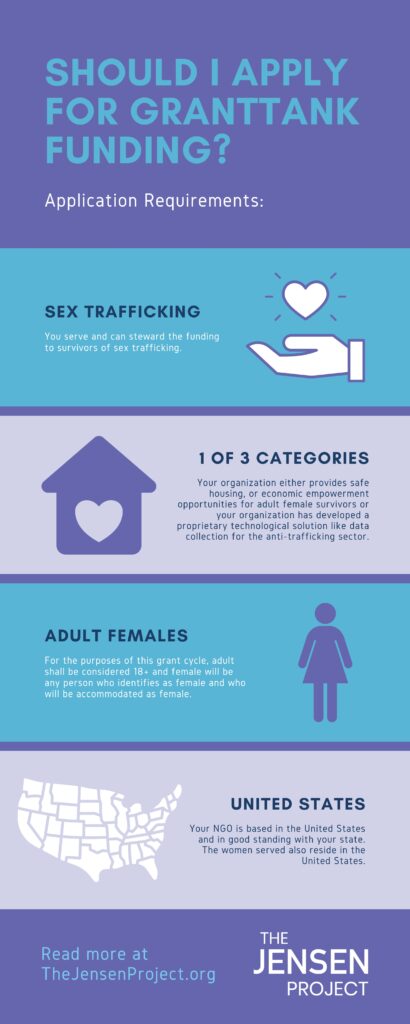 SHOULD I APPLY FOR GRANTTANK FUNDING?

Application Requirements:

SEX TRAFFICKING

You serve and can steward the funding to survivors of sex trafficking.

1 OF 3 CATEGORIES

Your organization either provides safe housing, or economic empowerment opportunities for adult female survivors or your organization has developed a proprietary technological solution like data collection for the anti-trafficking sector.

ADULT FEMALES

For the purposes of this grant cycle, adult shall be considered 18+ and female will be any person who identifies as female and who will be accommodated as female.

UNITED STATES

Your NGO is based in the United States and in good standing with your state. The women served also reside in the United States.

Read more at TheJensenProject.org

THE JENSEN PROJECT